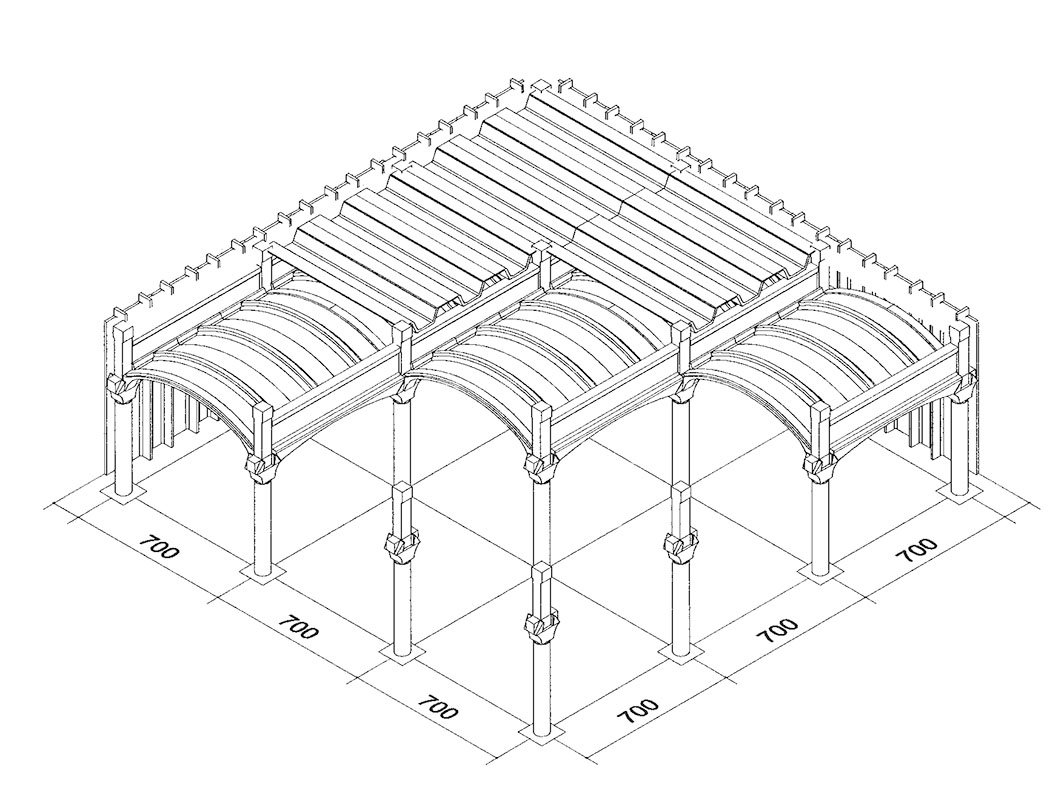 700
700
700
700
700
700