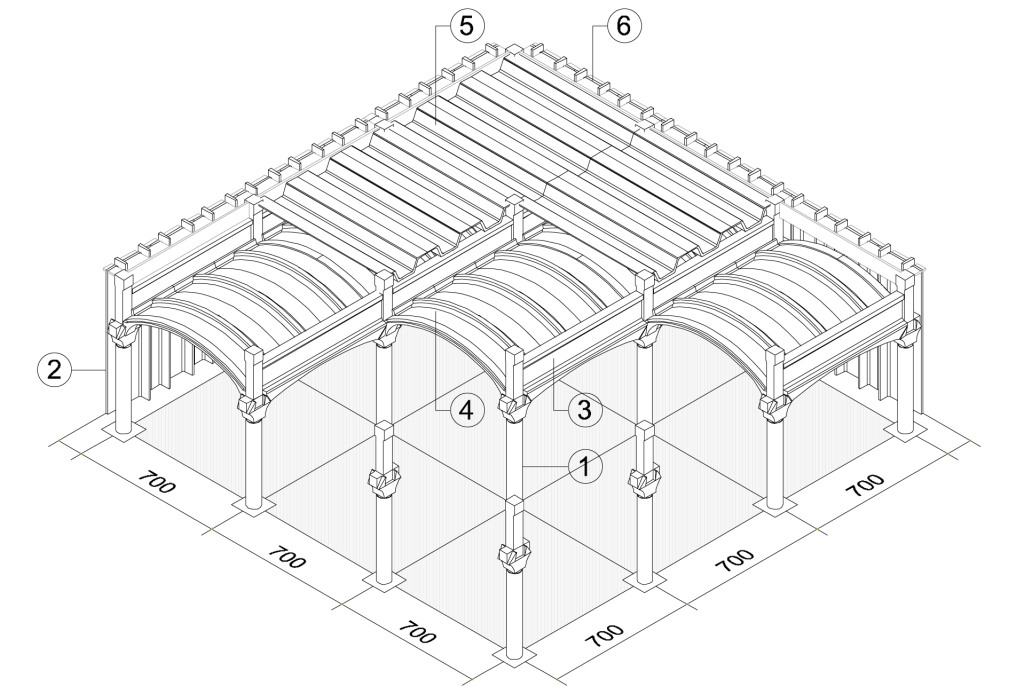 5
6
2
4
3
1
700
700
700
700
700
700